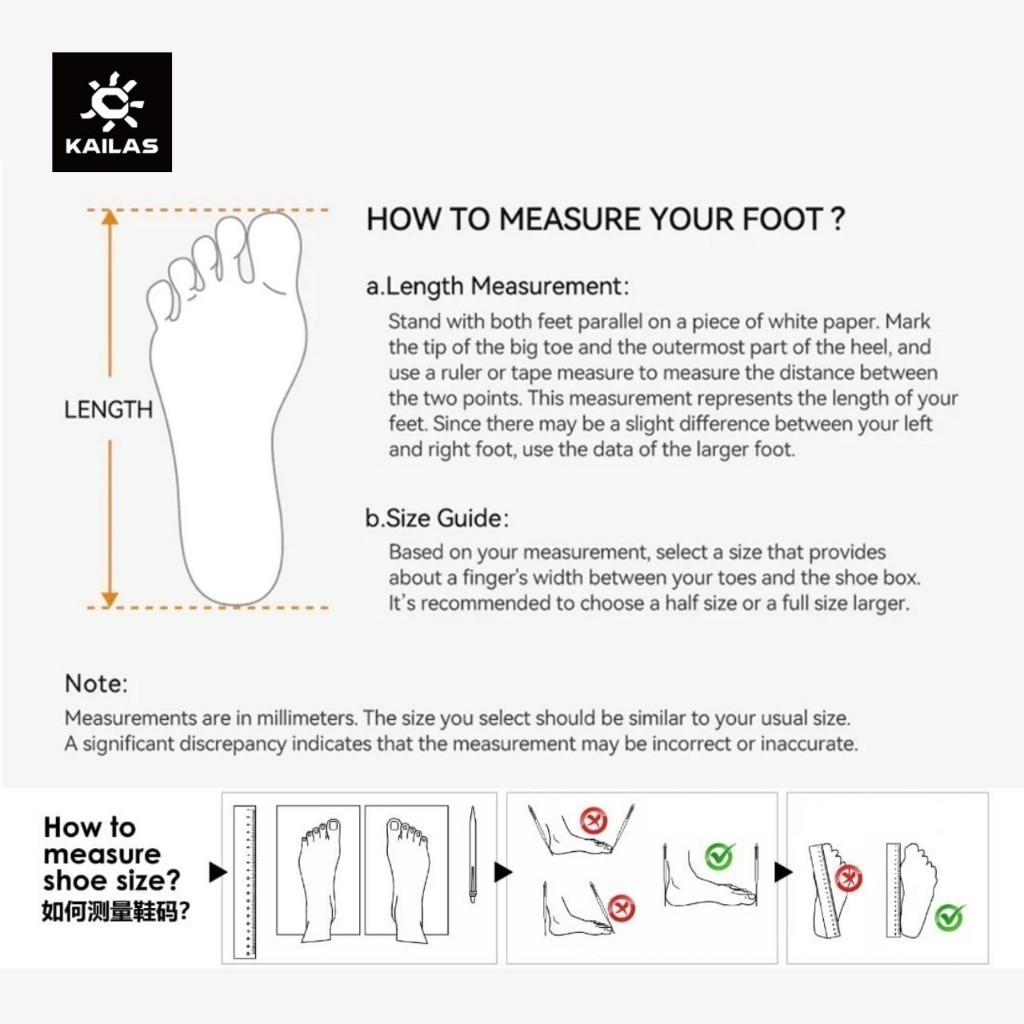 KAILAS

LENGTH

HOW TO MEASURE YOUR FOOT ?

a.Length Measurement:

Stand with both feet parallel on a piece of white paper. Mark the tip of the big toe and the outermost part of the heel, and use a ruler or tape measure to measure the distance between the two points. This measurement represents the length of your feet. Since there may be a slight difference between your left and right foot, use the data of the larger foot.

b.Size Guide:

Based on your measurement, select a size that provides about a finger's width between your toes and the shoe box. It's recommended to choose a half size or a full size larger.

Note:

Measurements are in millimeters. The size you select should be similar to your usual size. A significant discrepancy indicates that the measurement may be incorrect or inaccurate.

How to measure shoe size?
如何测量鞋码?